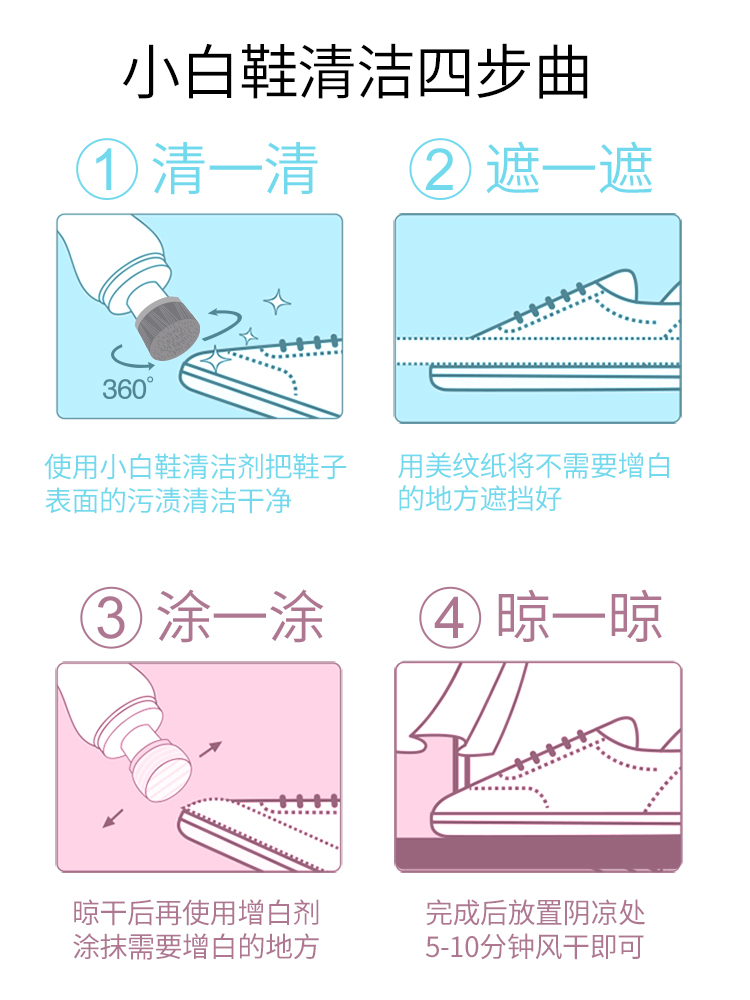 小白鞋清洁四步曲

① 清一清

360°

使用小白鞋清洁剂把鞋子表面的污渍清洁干净

② 遮一遮

用美纹纸将不需要增白的地方遮挡好

③ 涂一涂

晾干后再使用增白剂涂抹需要增白的地方

④ 晾一晾

完成后放置阴凉处5-10分钟风干即可